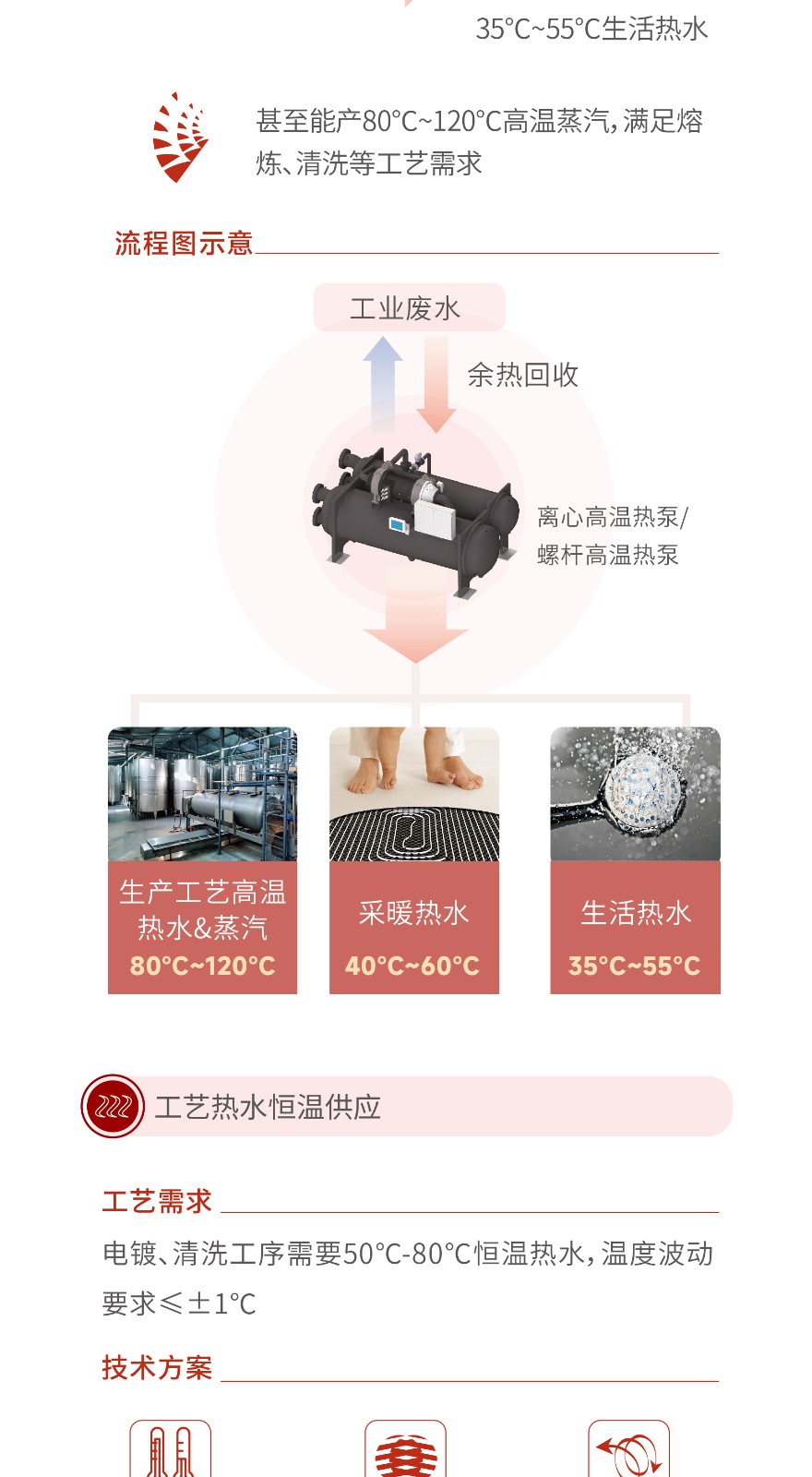 35°C~55°C生活热水

甚至能产80°C~120°C高温蒸汽，满足熔炼、清洗等工艺需求

流程图示意

工业废水

余热回收

离心高温热泵/螺杆高温热泵

生产工艺高温热水&蒸汽
80°C~120°C

采暖热水
40°C~60°C

生活热水
35°C~55°C

工艺热水恒温供应

工艺需求

电镀、清洗工序需要50°C-80°C恒温热水，温度波动要求≤±1°C

技术方案